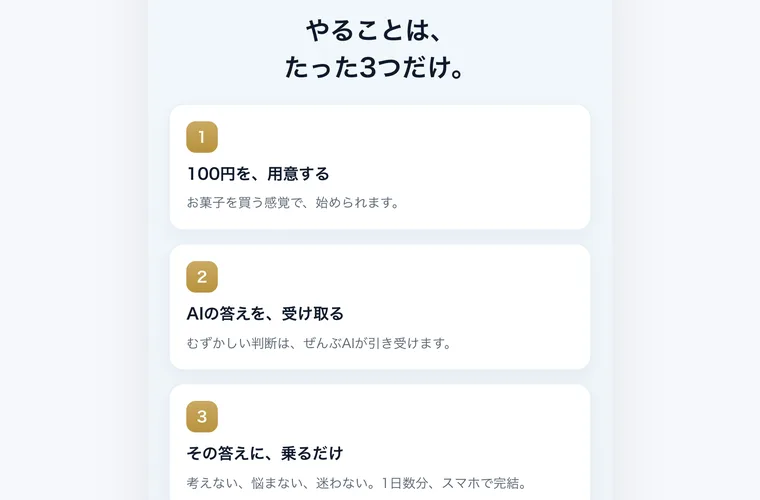 やることは、
たった3つだけ。

1

100円を、用意する

お菓子を買う感覚で、始められます。

2

AIの答えを、受け取る

むずかしい判断は、ぜんぶAIが引き受けます。

3

その答えに、乗るだけ

考えない、悩まない、迷わない。1日数分、スマホで完結。